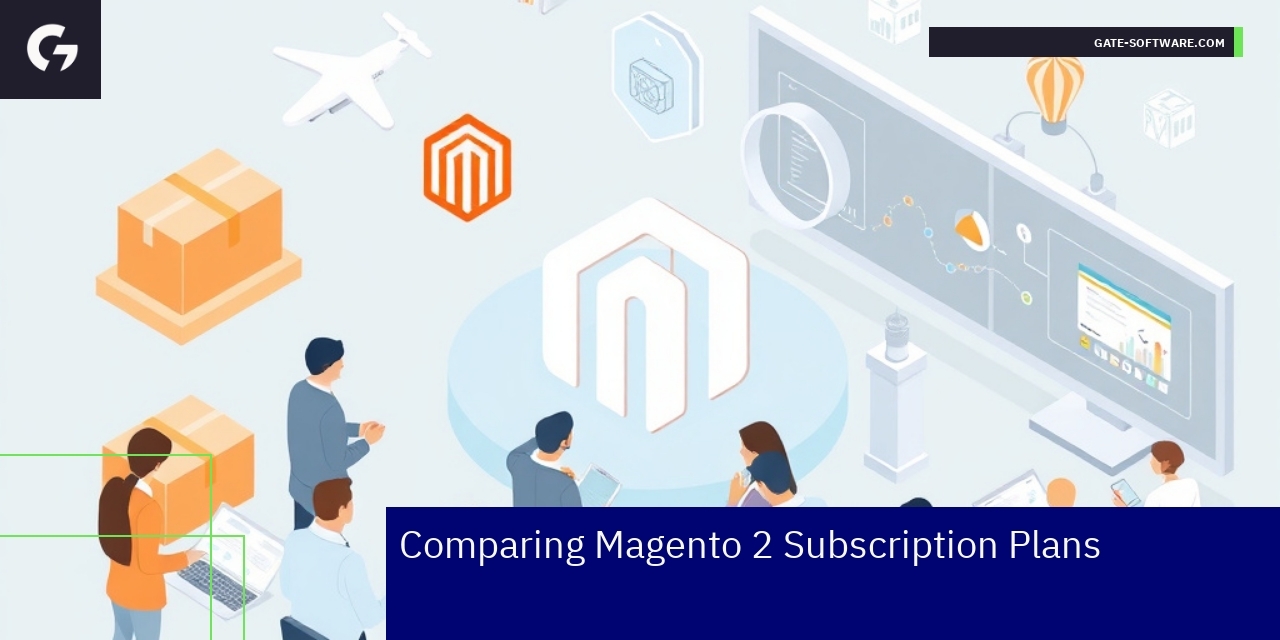 GATE-SOFTWARE.COM

Comparing Magento 2 Subscription Plans