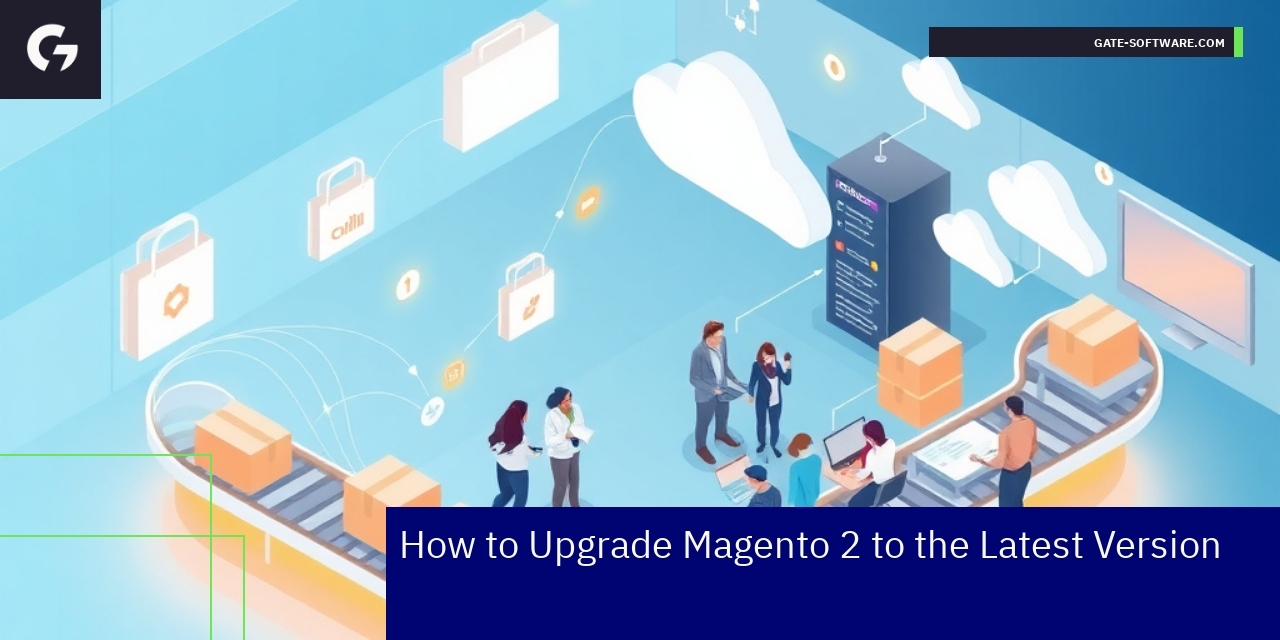 GATE-SOFTWARE.COM

How to Upgrade Magento 2 to the Latest Version